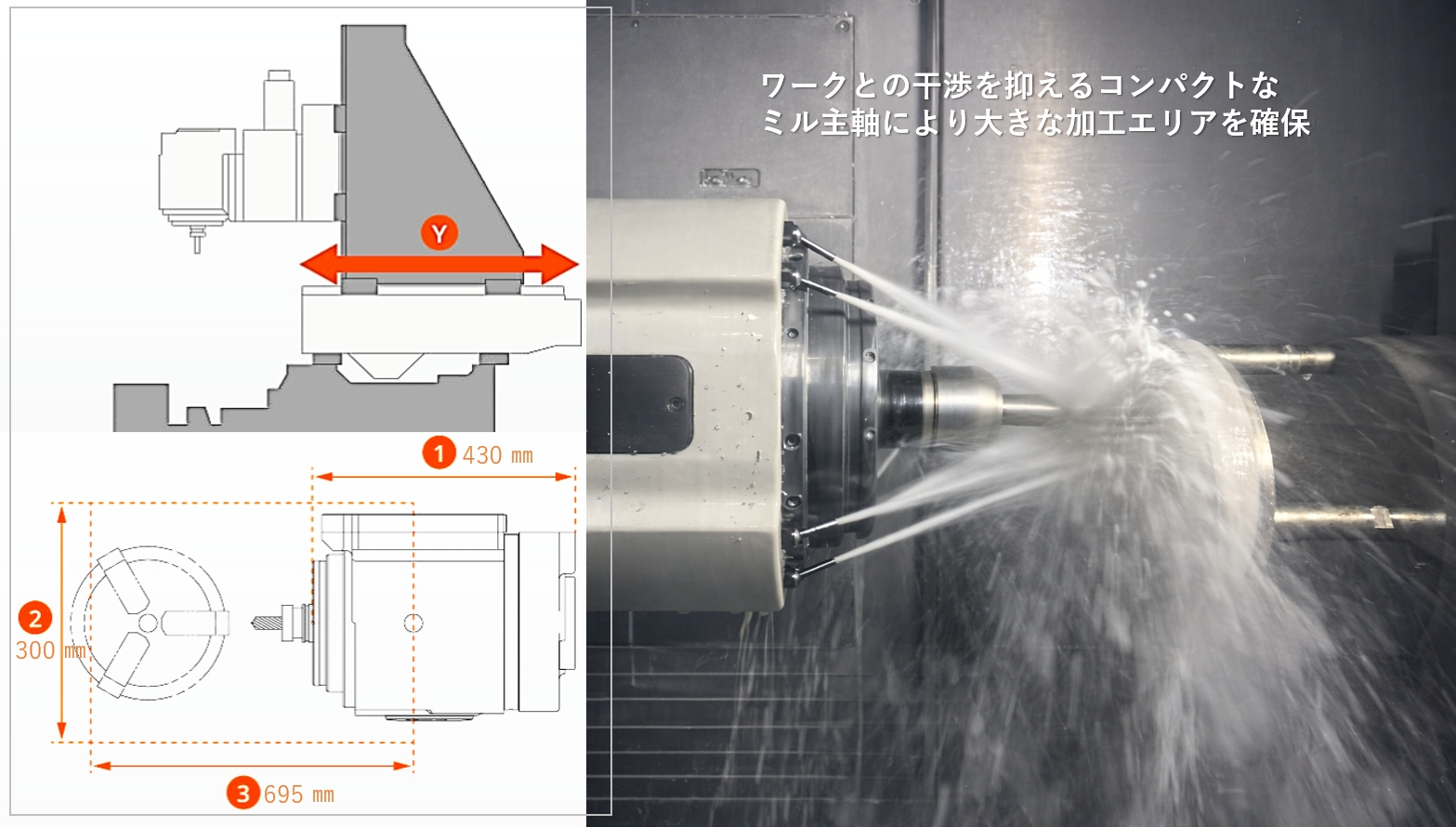 Y

1 430 mm

2 300 mm

3 695 mm

ワークとの干渉を抑えるコンパクトなミル主軸により大きな加工エリアを確保